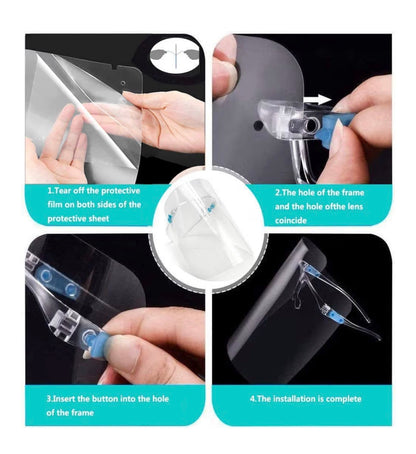 1.Tear off the protective film on both sides of the protective sheet

2.The hole of the frame and the hole ofthe lens coincide

3.Insert the button into the hole of the frame

4.The installation is complete